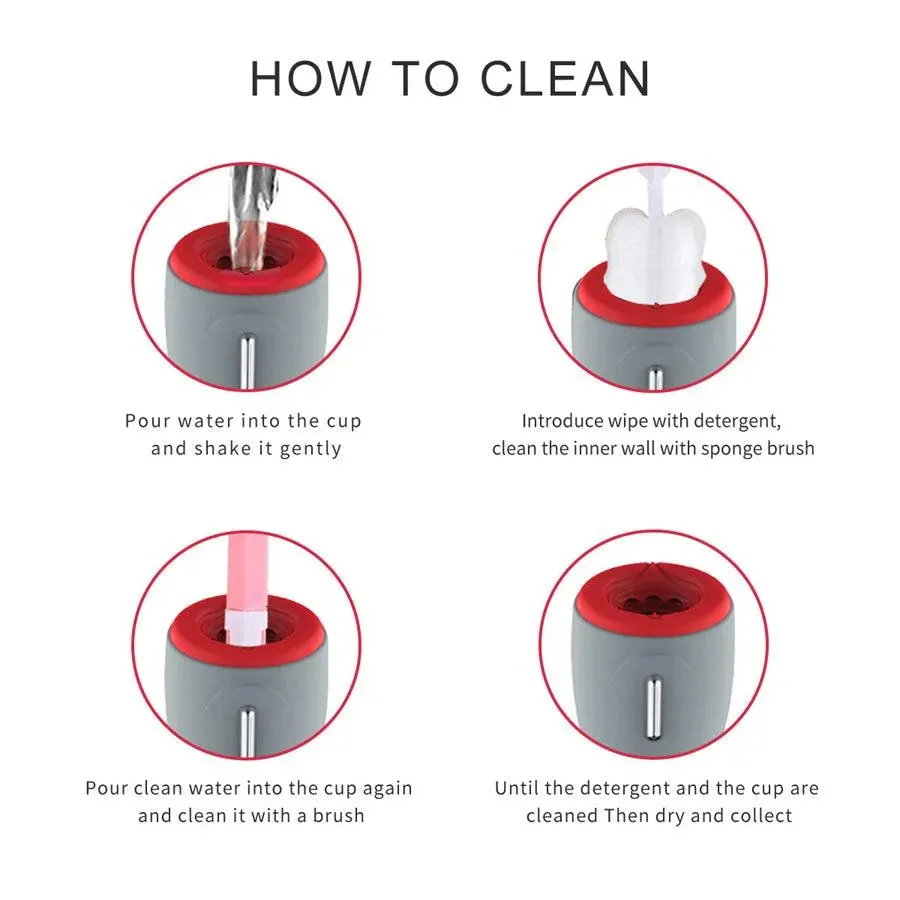 HOW TO CLEAN

Pour water into the cup and shake it gently

Introduce wipe with detergent, clean the inner wall with sponge brush

Pour clean water into the cup again and clean it with a brush

Until the detergent and the cup are cleaned Then dry and collect